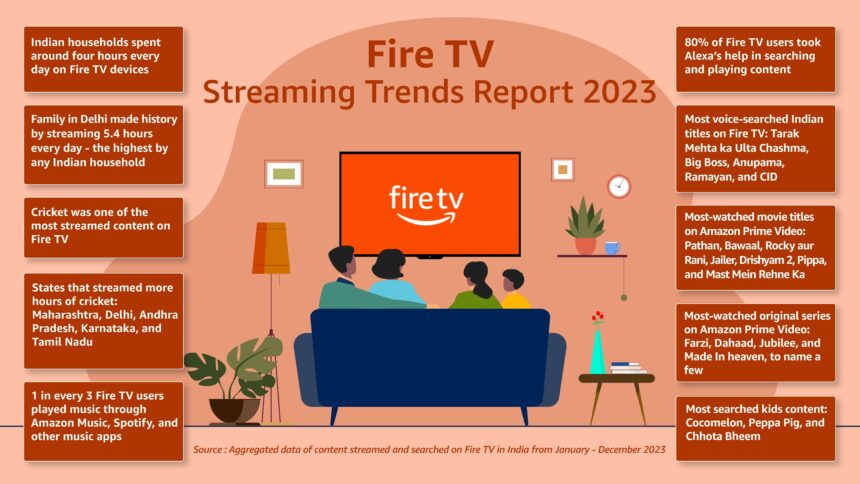 Fire TV
Streaming Trends Report 2023

Indian households spent around four hours every day on Fire TV devices

Family in Delhi made history by streaming 5.4 hours every day - the highest by any Indian household

Cricket was one of the most streamed content on Fire TV

States that streamed more hours of cricket: Maharashtra, Delhi, Andhra Pradesh, Karnataka, and Tamil Nadu

1 in every 3 Fire TV users played music through Amazon Music, Spotify, and other music apps

fire tv

80% of Fire TV users took Alexa's help in searching and playing content

Most voice-searched Indian titles on Fire TV: Tarak Mehta ka Ulta Chashma, Big Boss, Anupama, Ramayan, and CID

Most-watched movie titles on Amazon Prime Video: Pathan, Bawaal, Rocky aur Rani, Jailer, Drishyam 2, Pippa, and Mast Mein Rehne Ka

Most-watched original series on Amazon Prime Video: Farzi, Dahaad, Jubilee, and Made In heaven, to name a few

Most searched kids content: Cocomelon, Peppa Pig, and Chhota Bheem

Source : Aggregated data of content streamed and searched on Fire TV in India from January - December 2023